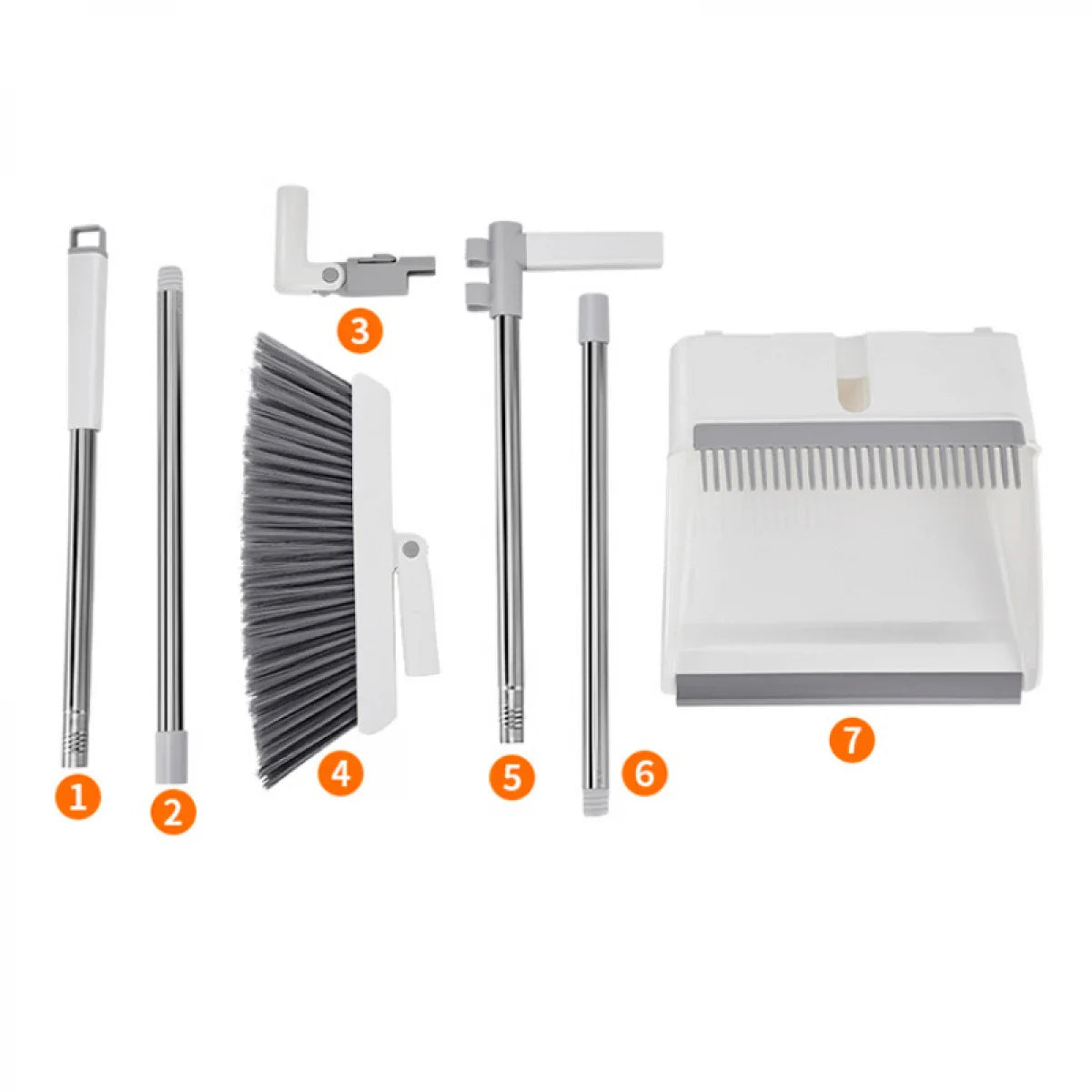 3
1
2
4
5
6
7