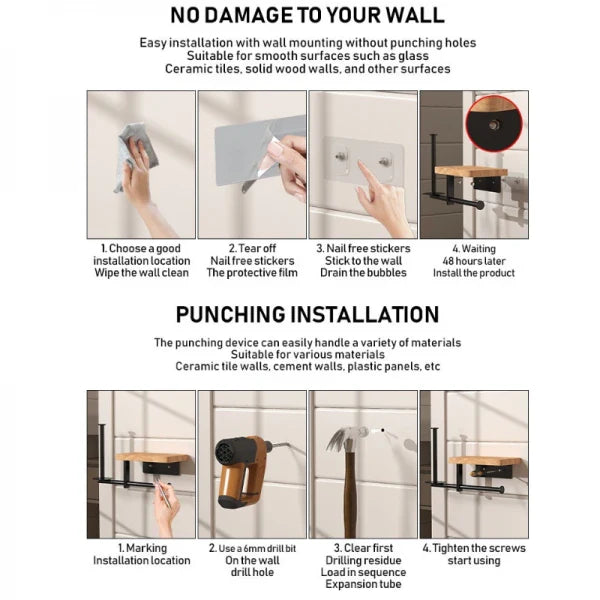 NO DAMAGE TO YOUR WALL

Easy installation with wall mounting without punching holes
Suitable for smooth surfaces such as glass
Ceramic tiles, solid wood walls, and other surfaces

1. Choose a good installation location Wipe the wall clean

2. Tear off Nail free stickers The protective film

3. Nail free stickers Stick to the wall Drain the bubbles

4. Waiting 48 hours later Install the product

PUNCHING INSTALLATION

The punching device can easily handle a variety of materials
Suitable for various materials
Ceramic tile walls, cement walls, plastic panels, etc

1. Marking Installation location

2. Use a 6mm drill bit On the wall drill hole

3. Clear first Drilling residue Load in sequence Expansion tube

4. Tighten the screws start using