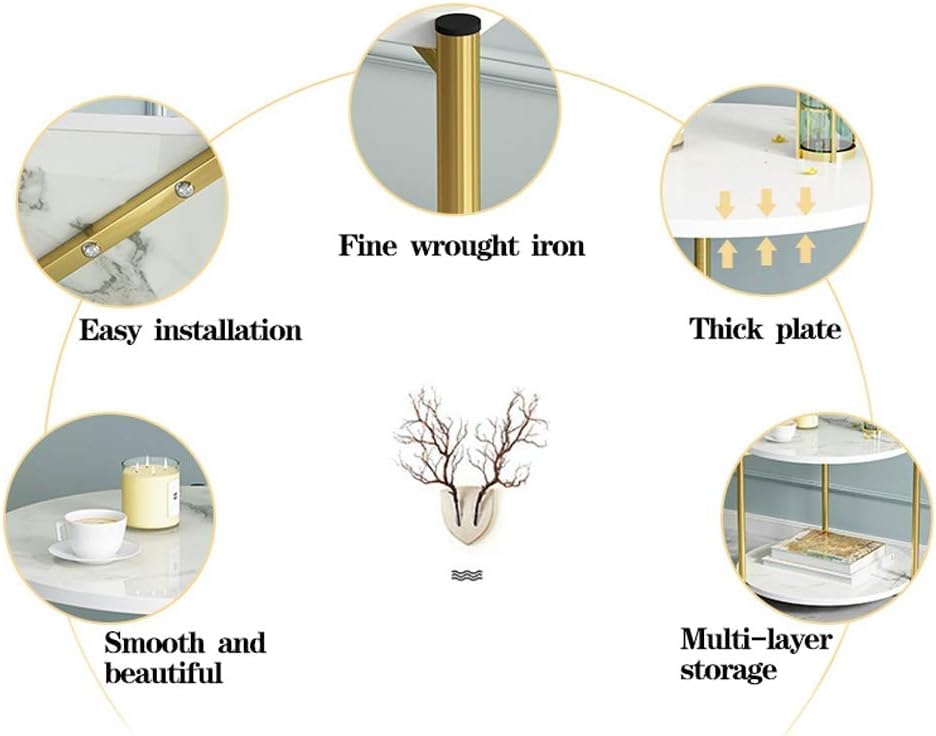 Fine wrought iron

Easy installation

Thick plate

Smooth and beautiful

Multi-layer storage