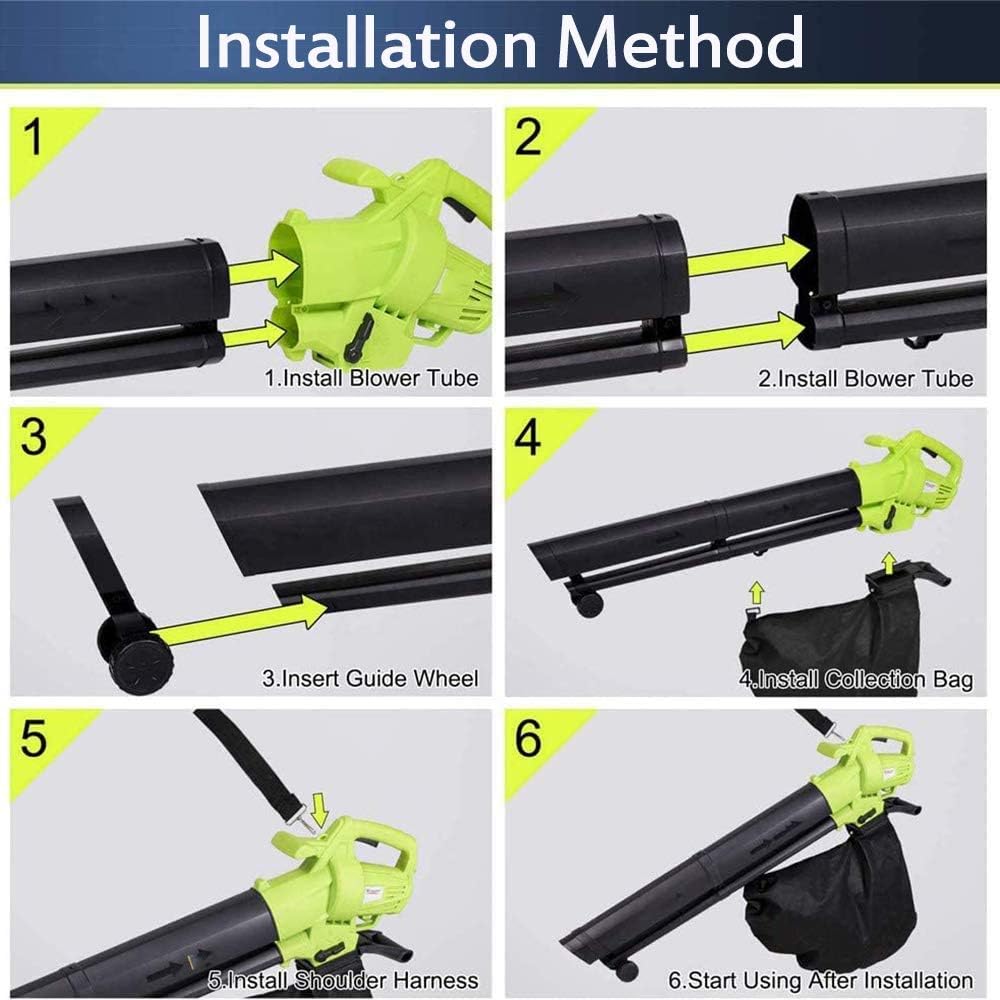 Installation Method

1

1.Install Blower Tube

2

2.Install Blower Tube

3

3.Insert Guide Wheel

4

4.Install Collection Bag

5

5.Install Shoulder Harness

6

6.Start Using After Installation