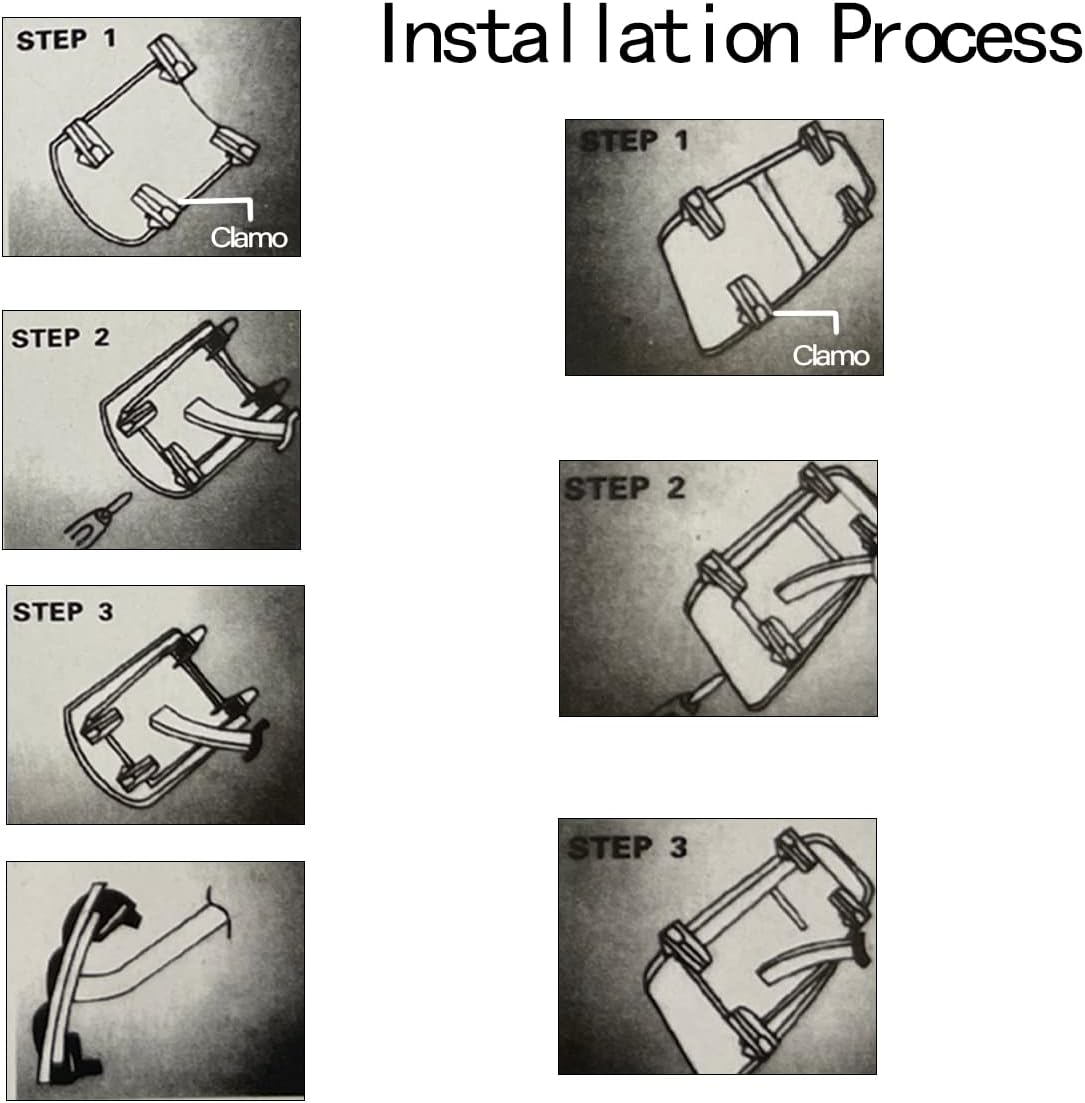 Installation Process

STEP 1

Clamo

STEP 2

STEP 3

STEP 1

Clamo

STEP 2

STEP 3