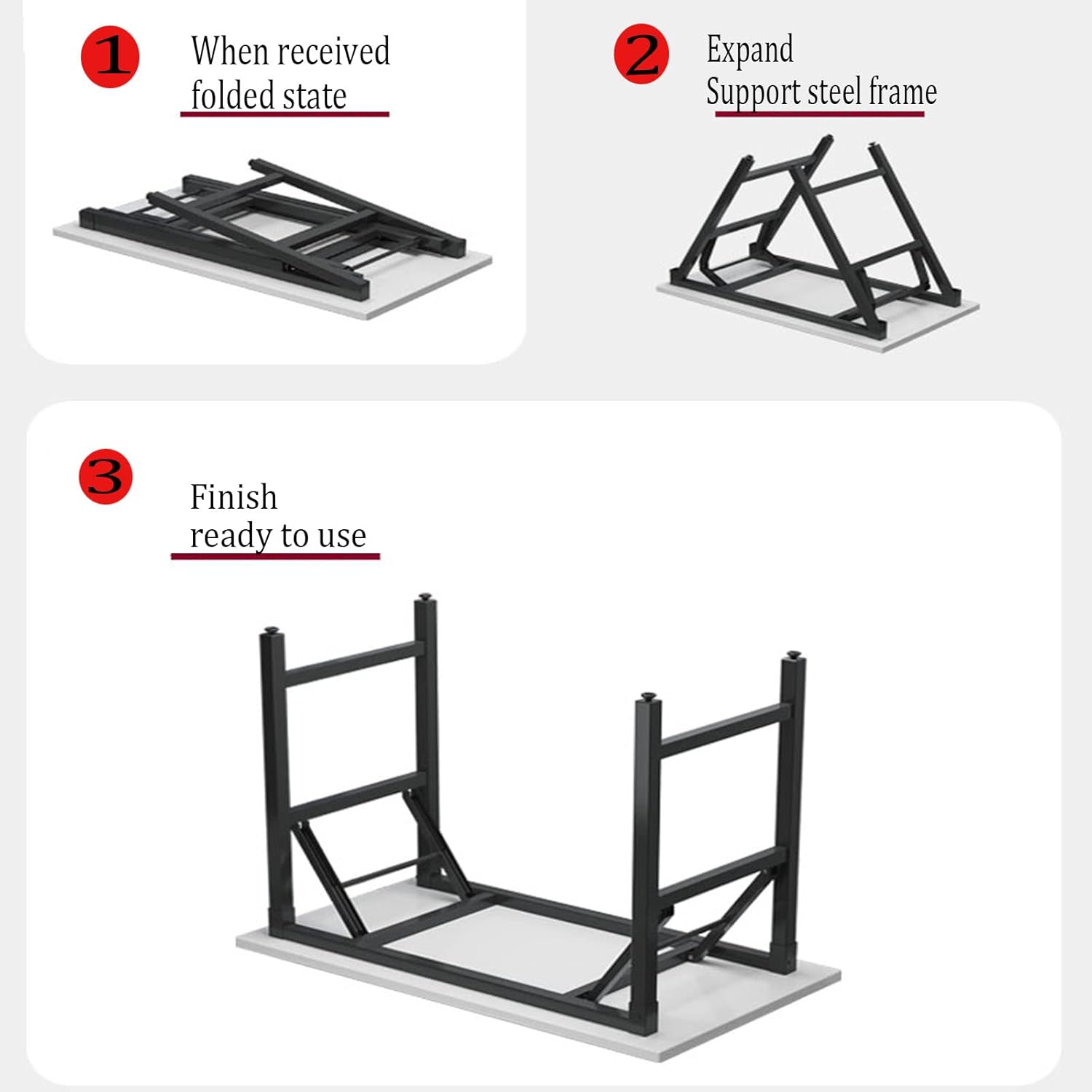 1
When received
folded state

2
Expand
Support steel frame

3
Finish
ready to use