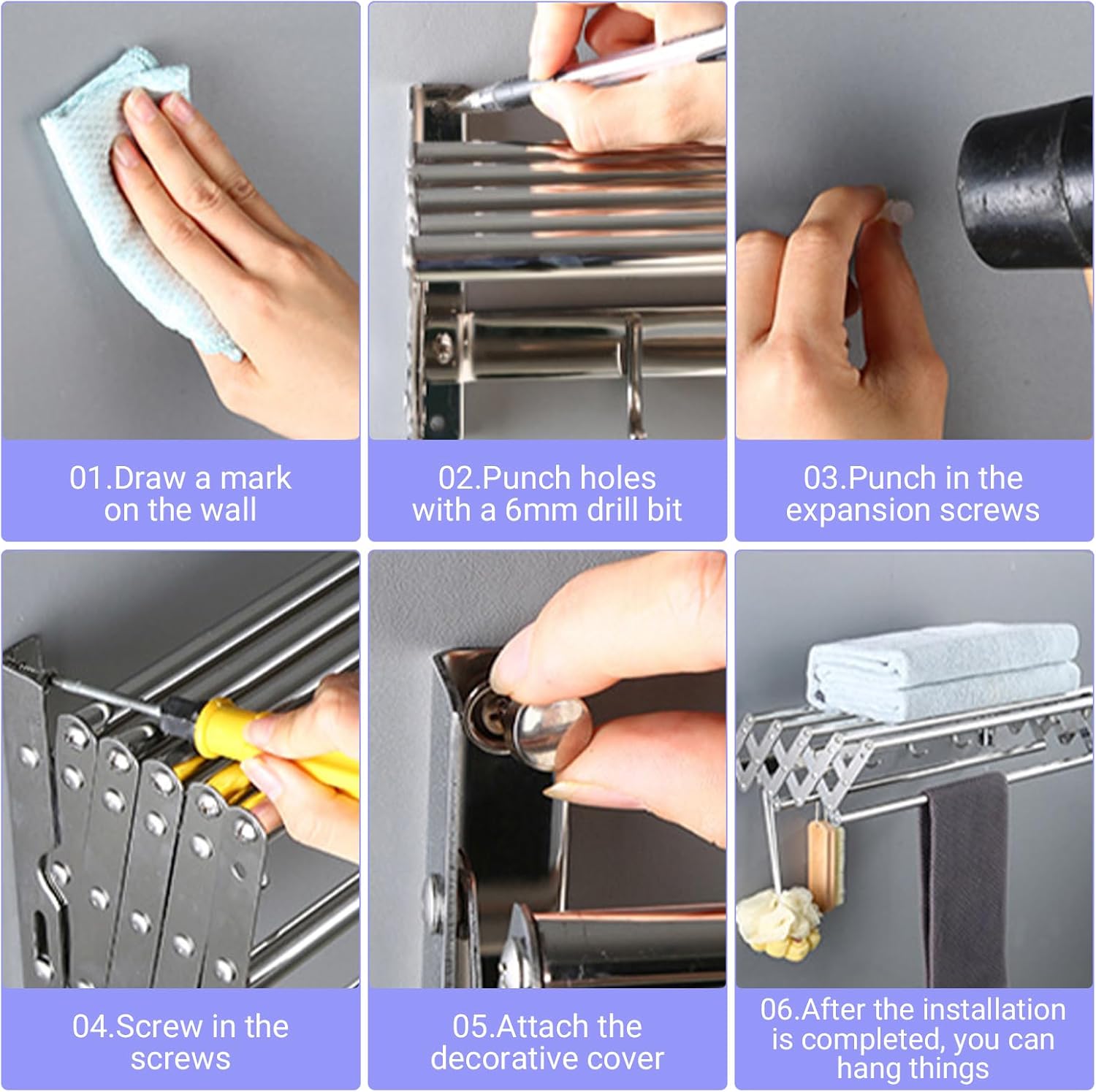 01.Draw a mark on the wall

02.Punch holes with a 6mm drill bit

03.Punch in the expansion screws

04.Screw in the screws

05.Attach the decorative cover

06.After the installation is completed, you can hang things