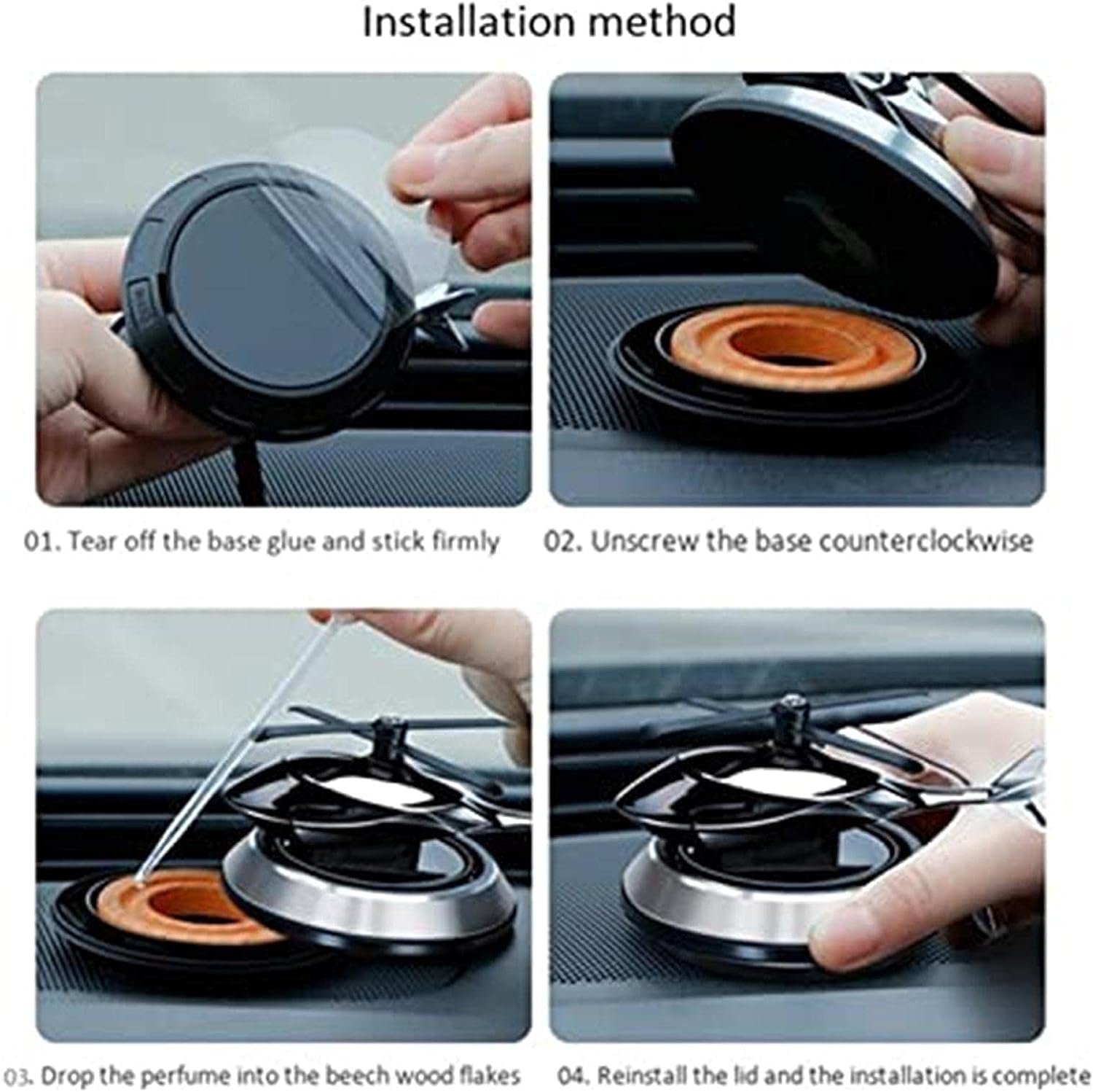 Installation method

01. Tear off the base glue and stick firmly

02. Unscrew the base counterclockwise

03. Drop the perfume into the beech wood flakes

04. Reinstall the lid and the installation is complete