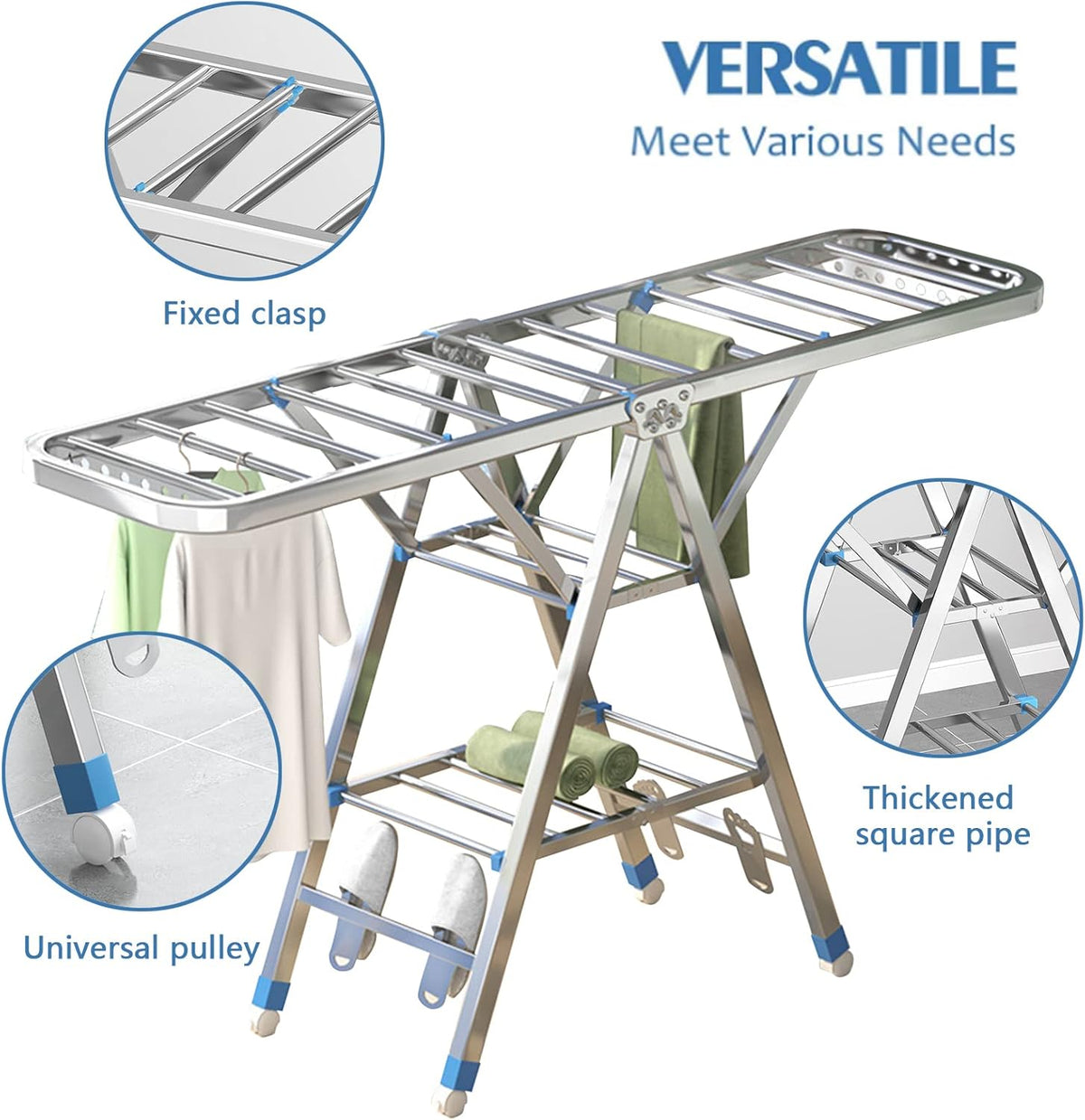 VERSATILE
Meet Various Needs

Fixed clasp

Thickened square pipe

Universal pulley