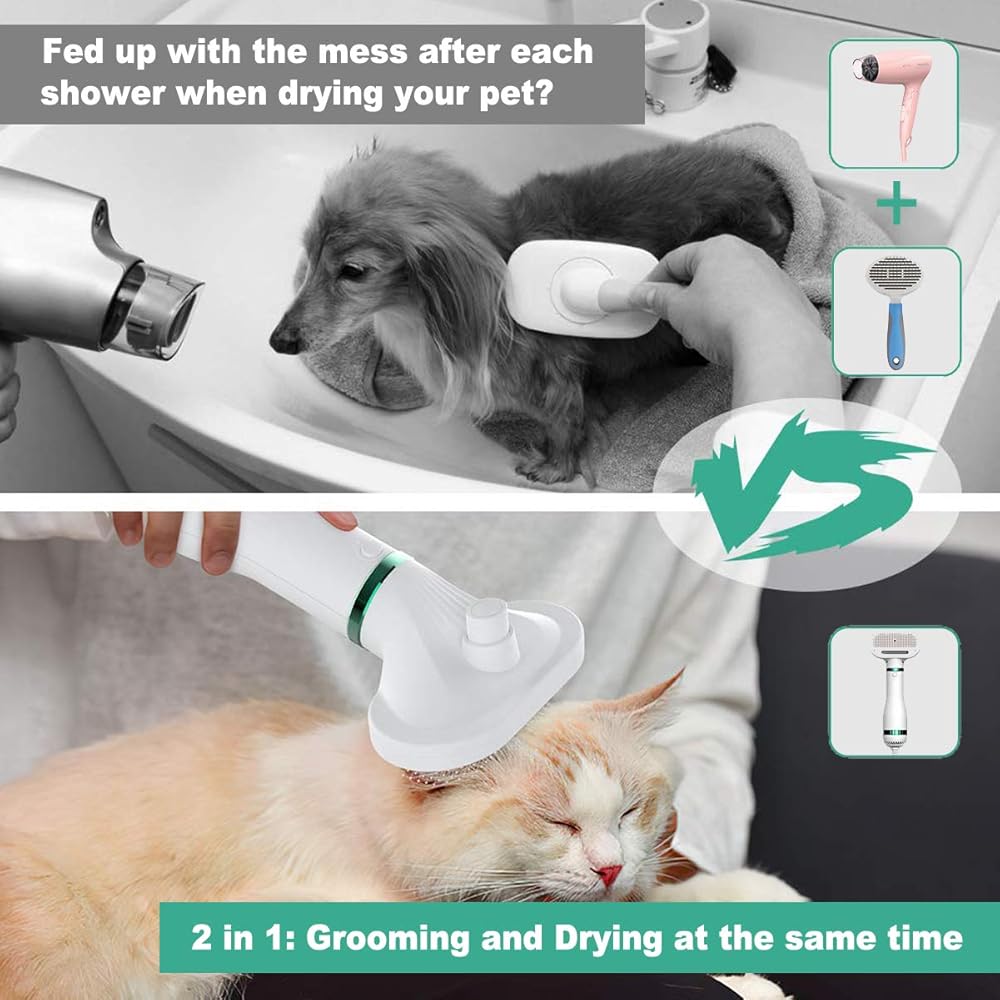 Fed up with the mess after each shower when drying your pet?

+

VS

2 in 1: Grooming and Drying at the same time