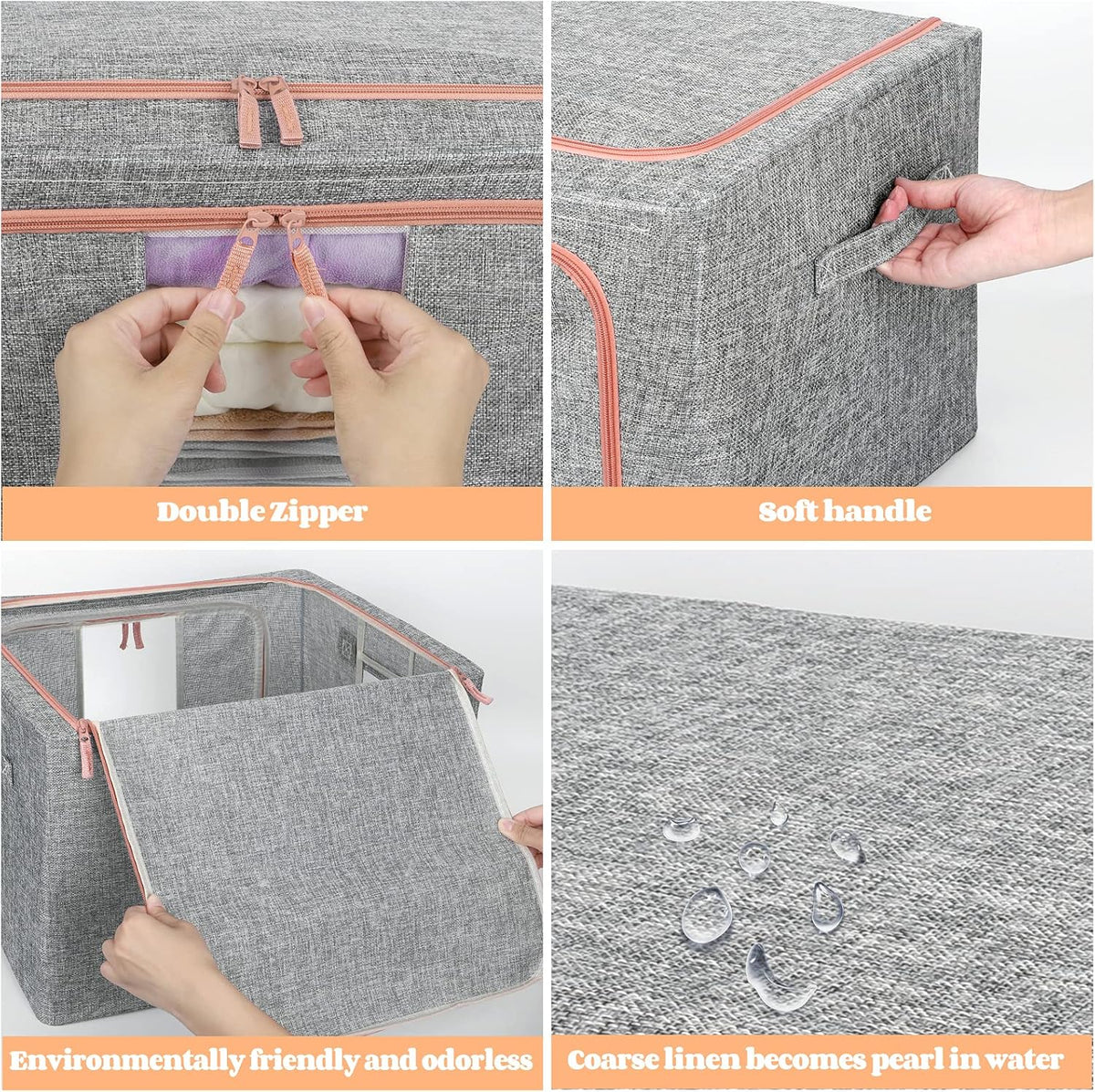 Double Zipper

Soft handle

Environmentally friendly and odorless

Coarse linen becomes pearl in water