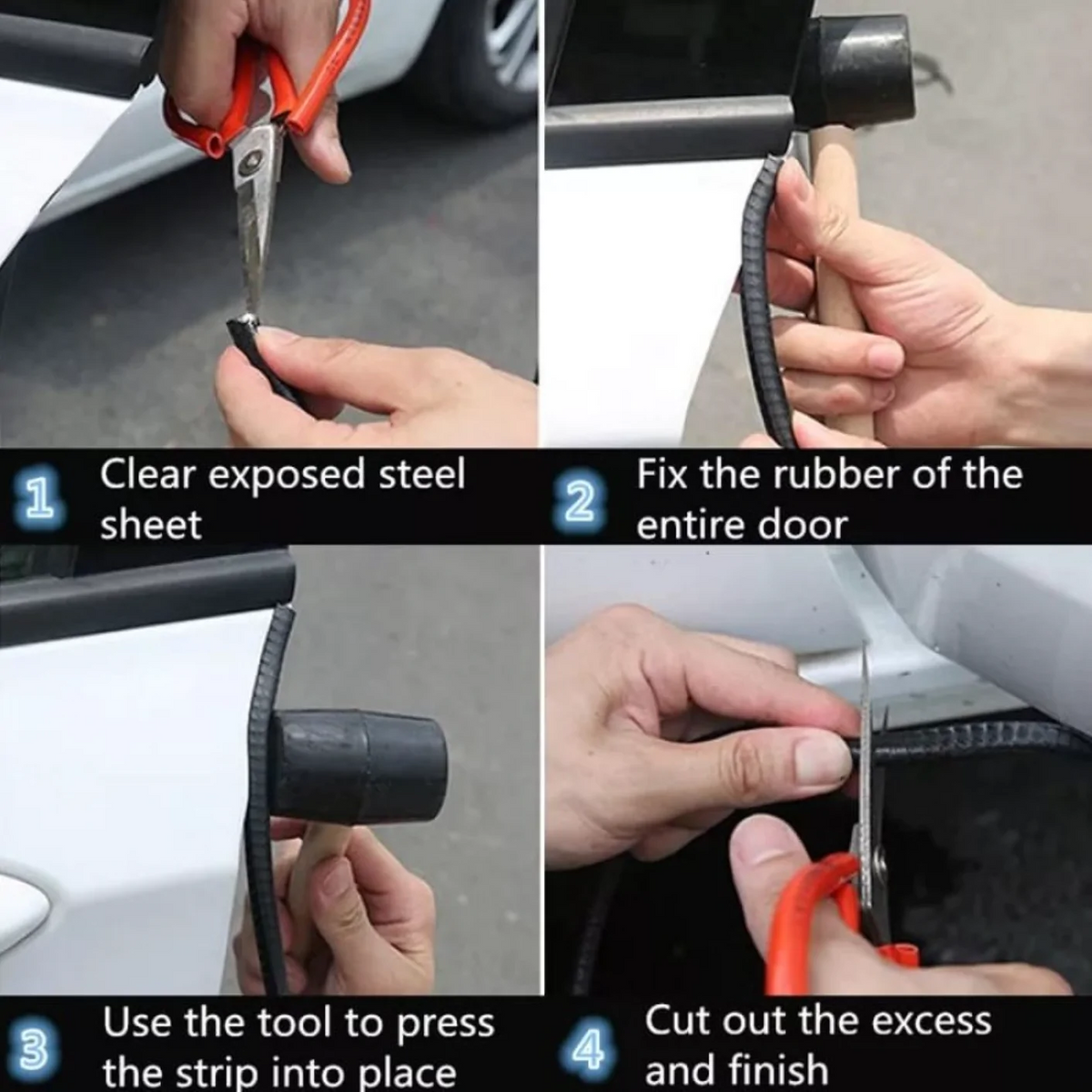 1 Clear exposed steel sheet

2 Fix the rubber of the entire door

3 Use the tool to press the strip into place

4 Cut out the excess and finish