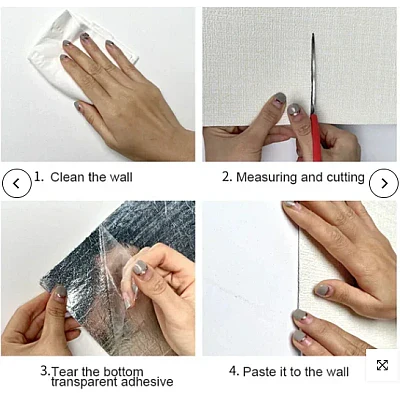 1. Clean the wall

2. Measuring and cutting

3.Tear the bottom transparent adhesive

4. Paste it to the wall