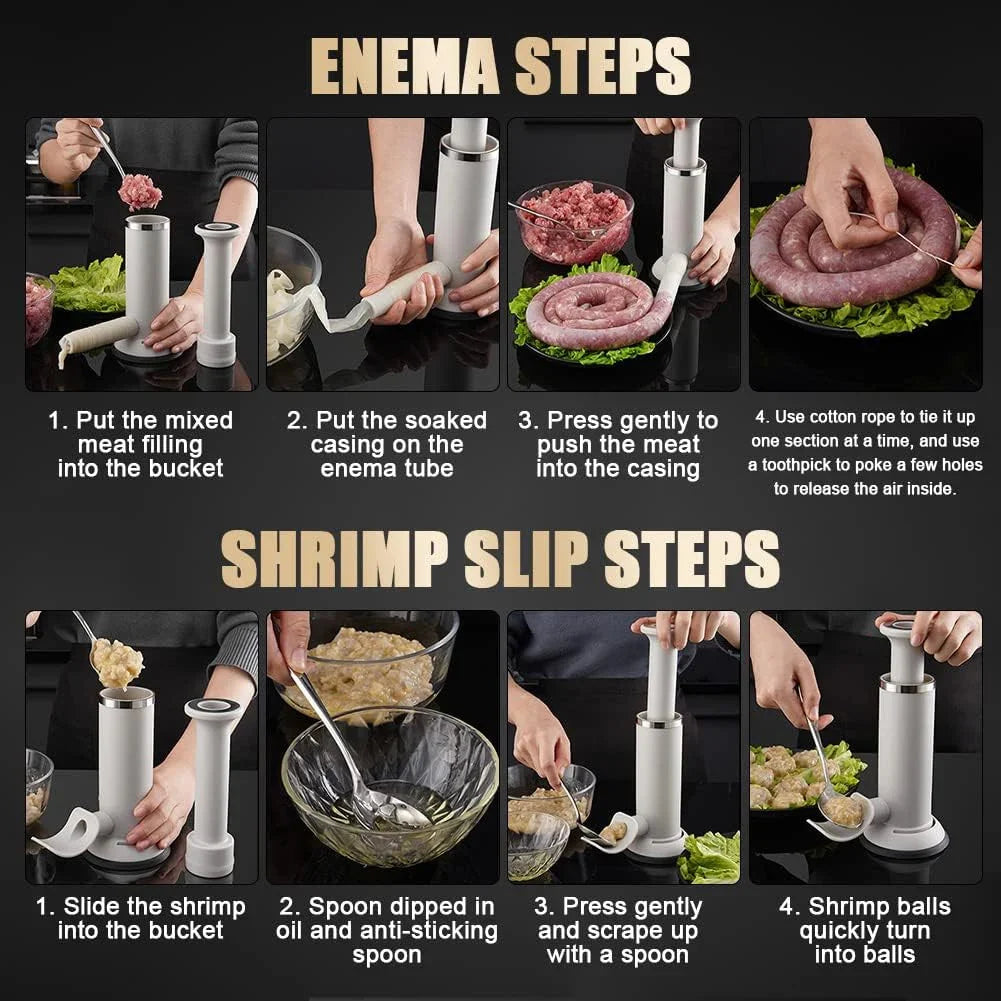 ENEMA STEPS

1. Put the mixed meat filling into the bucket

2. Put the soaked casing on the enema tube

3. Press gently to push the meat into the casing

4. Use cotton rope to tie it up one section at a time, and use a toothpick to poke a few holes to release the air inside.

SHRIMP SLIP STEPS

1. Slide the shrimp into the bucket

2. Spoon dipped in oil and anti-sticking spoon

3. Press gently and scrape up with a spoon

4. Shrimp balls quickly turn into balls