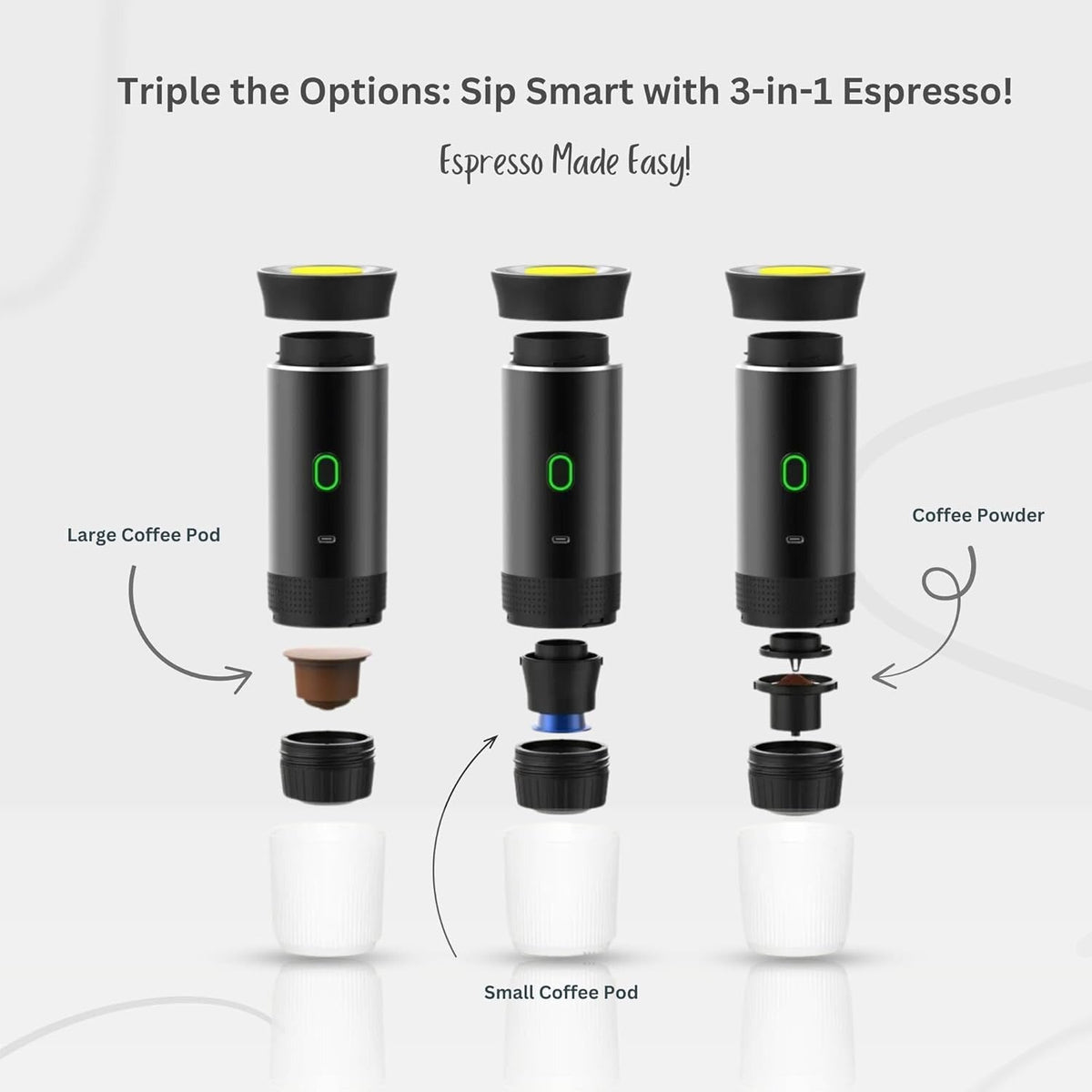 Triple the Options: Sip Smart with 3-in-1 Espresso!

Espresso Made Easy!

Large Coffee Pod

Coffee Powder

Small Coffee Pod