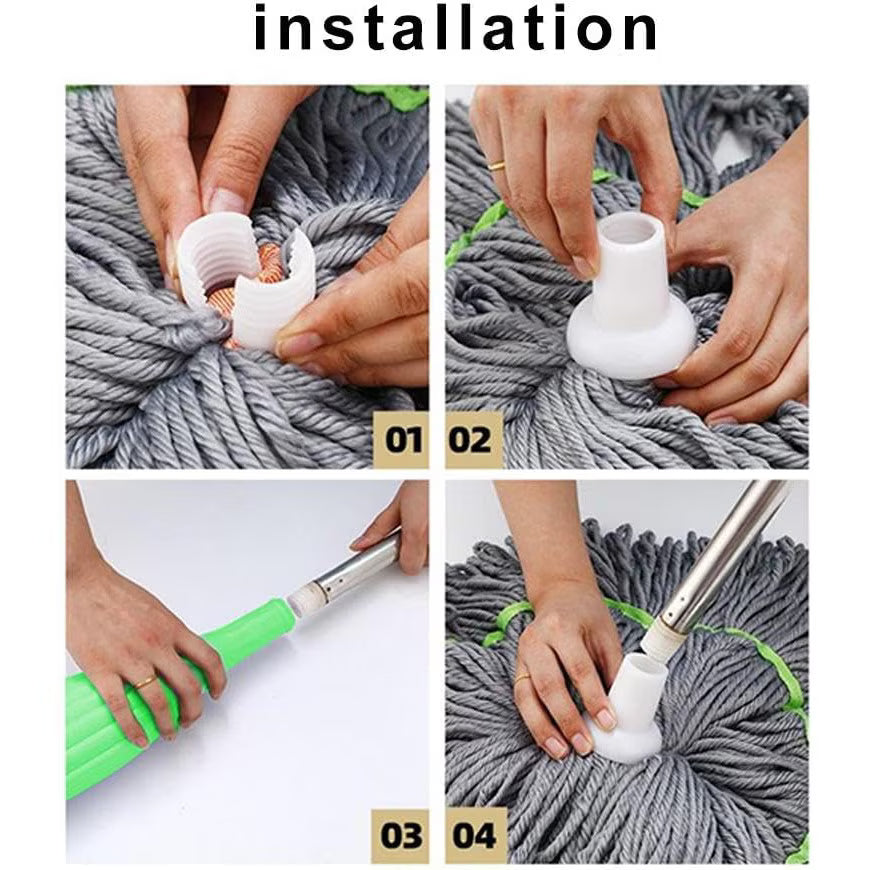 installation

01 02

03 04