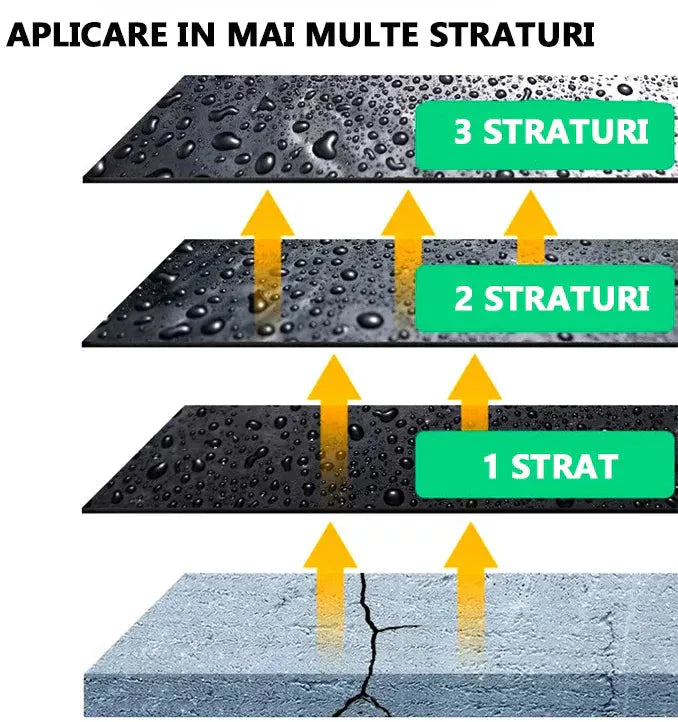 APLICARE IN MAI MULTE STRATURI

3 STRATURI

2 STRATURI

1 STRAT