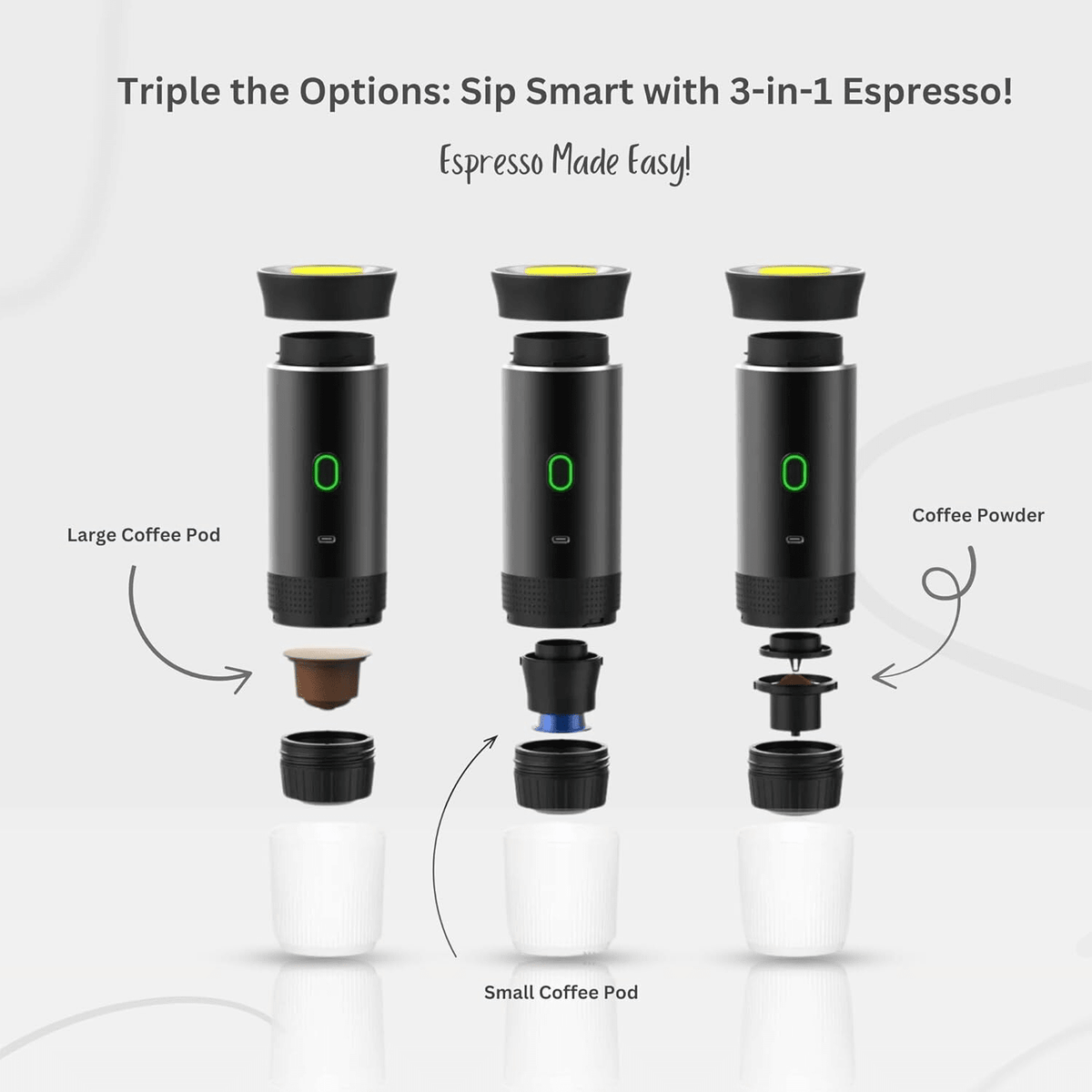 Triple the Options: Sip Smart with 3-in-1 Espresso!

Espresso Made Easy!

Large Coffee Pod

Coffee Powder

Small Coffee Pod